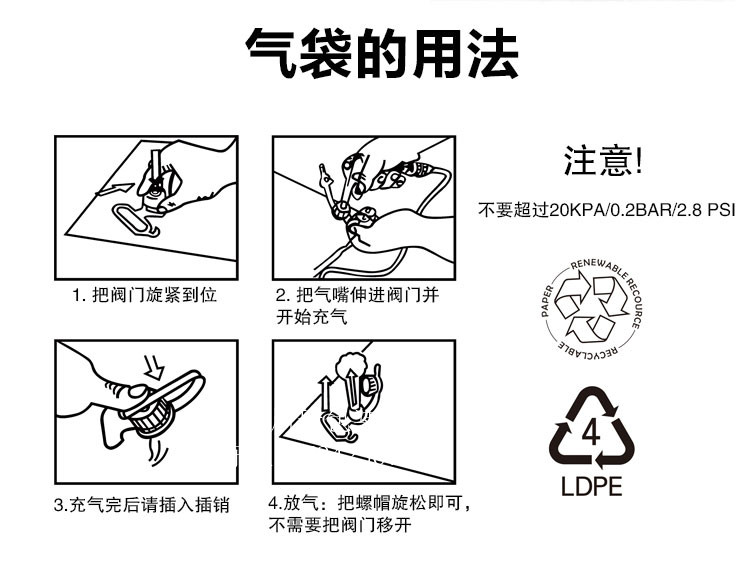 气袋的用法

1. 把阀门旋紧到位

2. 把气嘴伸进阀门并开始充气

3.充气完后请插入插销

4.放气：把螺帽旋松即可，不需要把阀门移开

注意!

不要超过20KPA/0.2BAR/2.8 PSI

PAPER RENEWABLE RECOURCE RECYCLABLE

4

LDPE